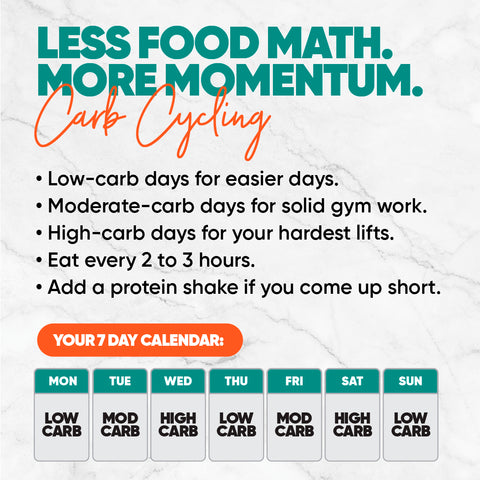 LESS FOOD MATH.
MORE MOMENTUM.

Carb Cycling

• Low-carb days for easier days.
• Moderate-carb days for solid gym work.
• High-carb days for your hardest lifts.
• Eat every 2 to 3 hours.
• Add a protein shake if you come up short.

YOUR 7 DAY CALENDAR:

| MON | TUE | WED | THU | FRI | SAT | SUN |
|---|---|---|---|---|---|---|
| LOW CARB | MOD CARB | HIGH CARB | LOW CARB | MOD CARB | HIGH CARB | LOW CARB |