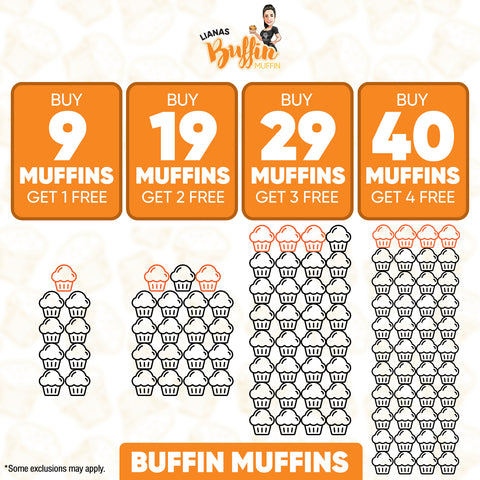 LIANAS Buffin MUFFIN

BUY 9 MUFFINS GET 1 FREE

BUY 19 MUFFINS GET 2 FREE

BUY 29 MUFFINS GET 3 FREE

BUY 40 MUFFINS GET 4 FREE

BUFFIN MUFFINS

*Some exclusions may apply.